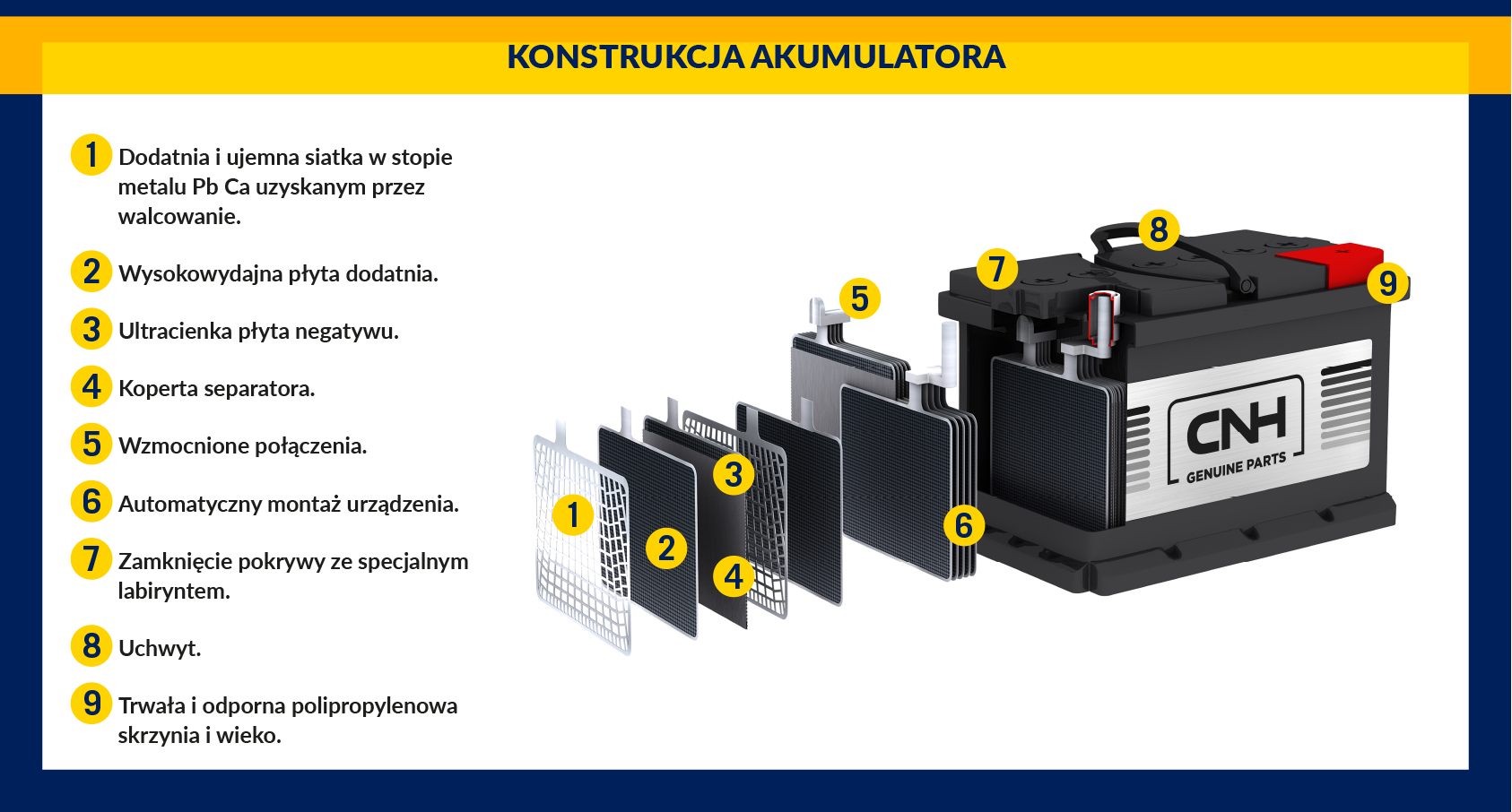 KONSTRUKCJA AKUMULATORA

1 Dodatnia i ujemna siatka w stopie metalu Pb Ca uzyskanym przez walcowanie.

2 Wysokowydajna płyta dodatnia.

3 Ultracienka płyta negatywu.

4 Koperta separatora.

5 Wzmocnione połączenia.

6 Automatyczny montaż urządzenia.

7 Zamknięcie pokrywy ze specjalnym labiryntem.

8 Uchwyt.

9 Trwała i odporna polipropylenowa skrzynia i wieko.

1 2 3 4 5 6 7 8 9

CNH
GENUINE PARTS