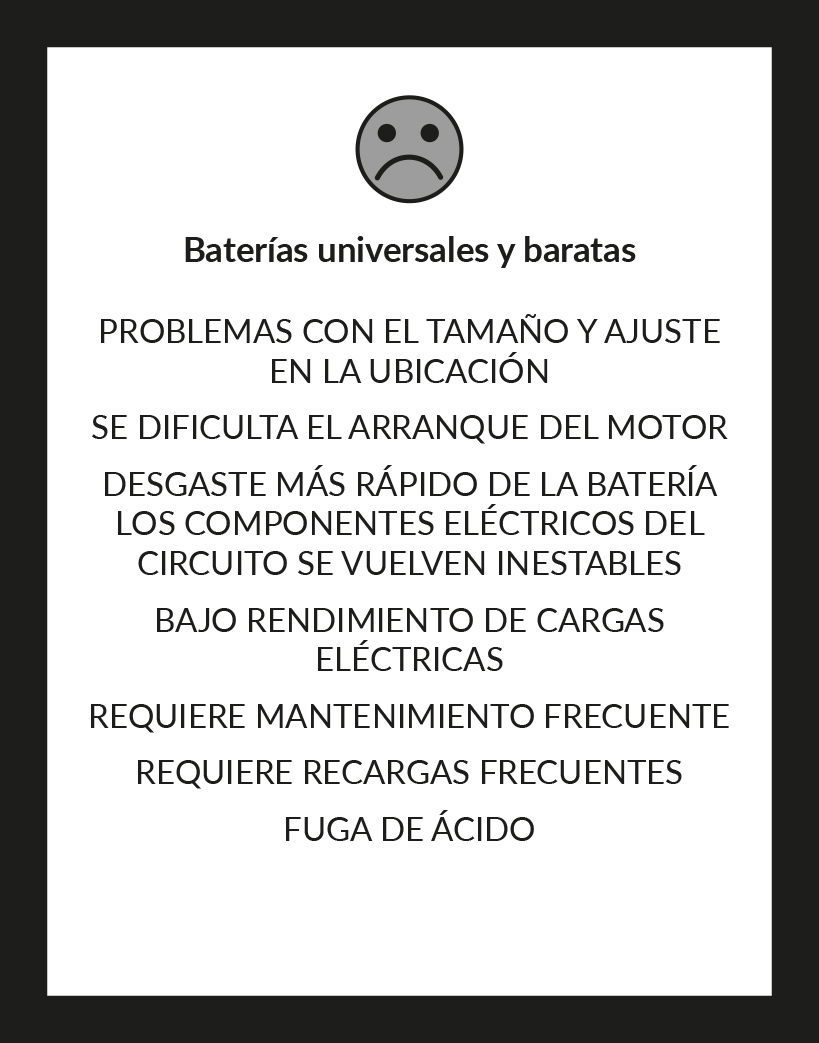 Baterías universales y baratas

PROBLEMAS CON EL TAMAÑO Y AJUSTE EN LA UBICACIÓN

SE DIFICULTA EL ARRANQUE DEL MOTOR

DESGASTE MÁS RÁPIDO DE LA BATERÍA LOS COMPONENTES ELÉCTRICOS DEL CIRCUITO SE VUELVEN INESTABLES

BAJO RENDIMIENTO DE CARGAS ELÉCTRICAS

REQUIERE MANTENIMIENTO FRECUENTE

REQUIERE RECARGAS FRECUENTES

FUGA DE ÁCIDO