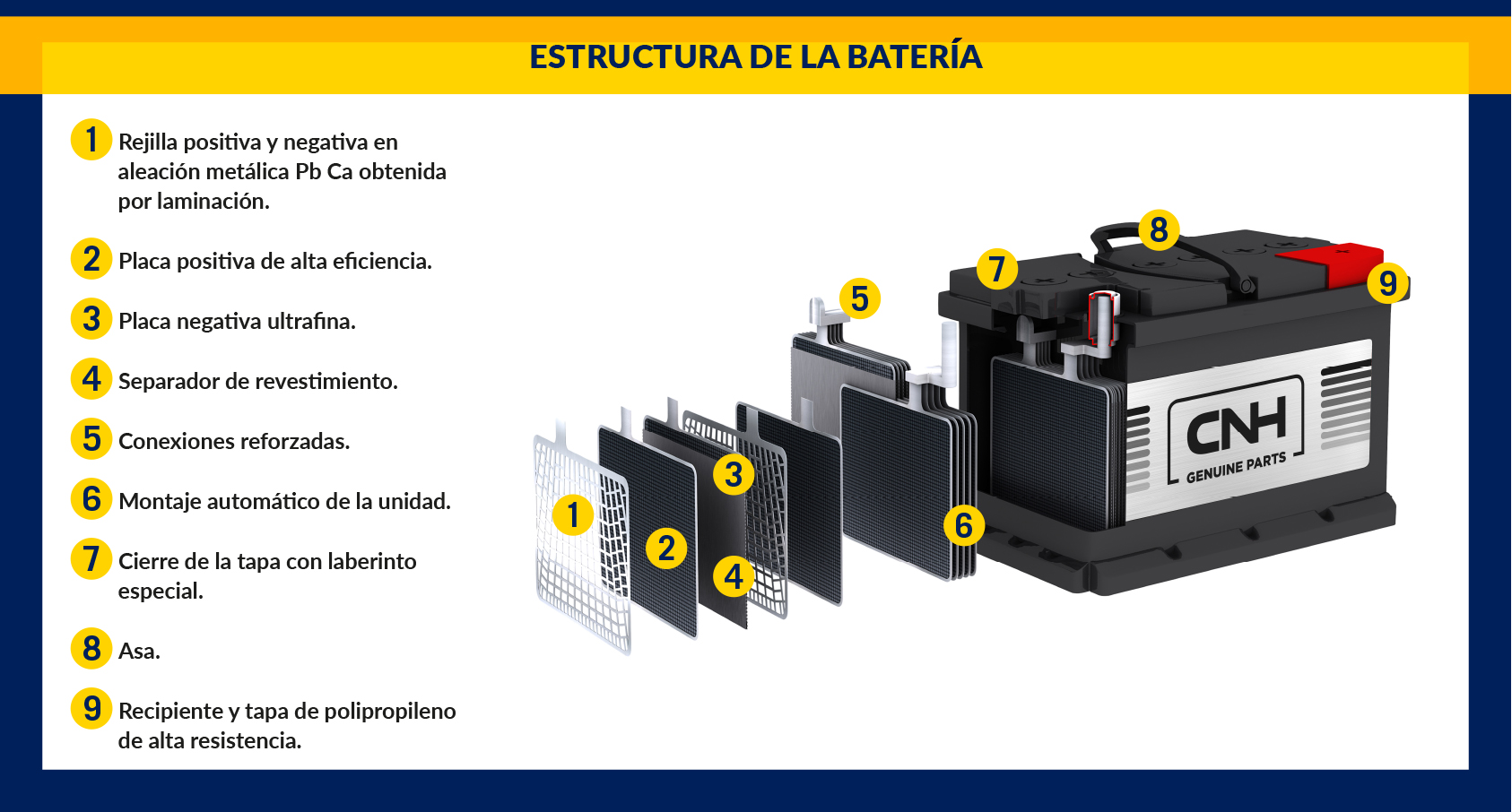 ESTRUCTURA DE LA BATERÍA

1 Rejilla positiva y negativa en aleación metálica Pb Ca obtenida por laminación.

2 Placa positiva de alta eficiencia.

3 Placa negativa ultrafina.

4 Separador de revestimiento.

5 Conexiones reforzadas.

6 Montaje automático de la unidad.

7 Cierre de la tapa con laberinto especial.

8 Asa.

9 Recipiente y tapa de polipropileno de alta resistencia.

1 2 3 4 5 6 7 8 9

CNH GENUINE PARTS